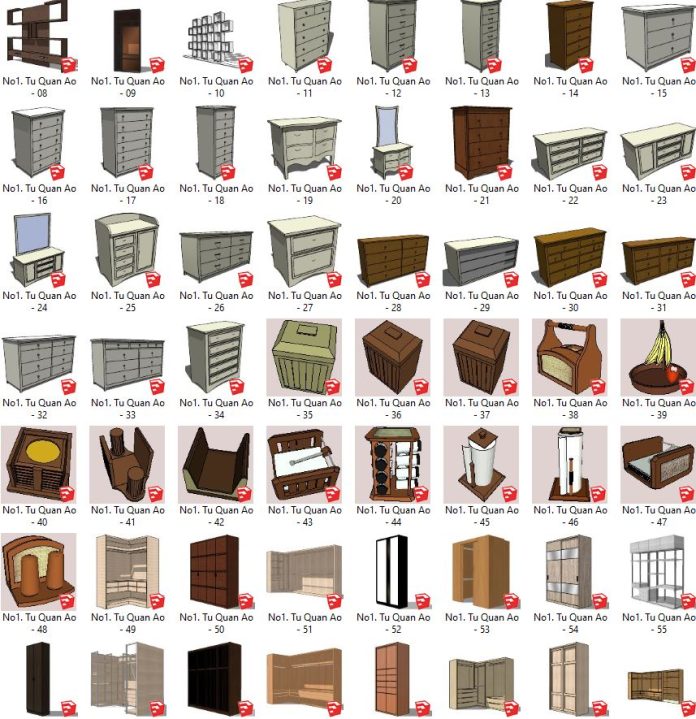 No1. Tu Quan Ao - 08
No1. Tu Quan Ao - 09
No1. Tu Quan Ao - 10
No1. Tu Quan Ao - 11
No1. Tu Quan Ao - 12
No1. Tu Quan Ao - 13
No1. Tu Quan Ao - 14
No1. Tu Quan Ao - 15

No1. Tu Quan Ao - 16
No1. Tu Quan Ao - 17
No1. Tu Quan Ao - 18
No1. Tu Quan Ao - 19
No1. Tu Quan Ao - 20
No1. Tu Quan Ao - 21
No1. Tu Quan Ao - 22
No1. Tu Quan Ao - 23

No1. Tu Quan Ao - 24
No1. Tu Quan Ao - 25
No1. Tu Quan Ao - 26
No1. Tu Quan Ao - 27
No1. Tu Quan Ao - 28
No1. Tu Quan Ao - 29
No1. Tu Quan Ao - 30
No1. Tu Quan Ao - 31

No1. Tu Quan Ao - 32
No1. Tu Quan Ao - 33
No1. Tu Quan Ao - 34
No1. Tu Quan Ao - 35
No1. Tu Quan Ao - 36
No1. Tu Quan Ao - 37
No1. Tu Quan Ao - 38
No1. Tu Quan Ao - 39

No1. Tu Quan Ao - 40
No1. Tu Quan Ao - 41
No1. Tu Quan Ao - 42
No1. Tu Quan Ao - 43
No1. Tu Quan Ao - 44
No1. Tu Quan Ao - 45
No1. Tu Quan Ao - 46
No1. Tu Quan Ao - 47

No1. Tu Quan Ao - 48
No1. Tu Quan Ao - 49
No1. Tu Quan Ao - 50
No1. Tu Quan Ao - 51
No1. Tu Quan Ao - 52
No1. Tu Quan Ao - 53
No1. Tu Quan Ao - 54
No1. Tu Quan Ao - 55