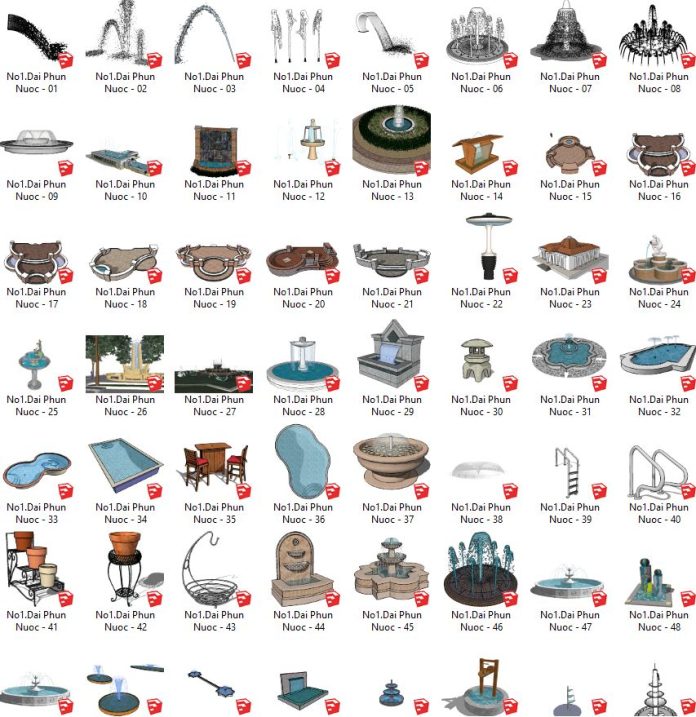 No1.Dai Phun Nuoc - 01

No1.Dai Phun Nuoc - 02

No1.Dai Phun Nuoc - 03

No1.Dai Phun Nuoc - 04

No1.Dai Phun Nuoc - 05

No1.Dai Phun Nuoc - 06

No1.Dai Phun Nuoc - 07

No1.Dai Phun Nuoc - 08

No1.Dai Phun Nuoc - 09

No1.Dai Phun Nuoc - 10

No1.Dai Phun Nuoc - 11

No1.Dai Phun Nuoc - 12

No1.Dai Phun Nuoc - 13

No1.Dai Phun Nuoc - 14

No1.Dai Phun Nuoc - 15

No1.Dai Phun Nuoc - 16

No1.Dai Phun Nuoc - 17

No1.Dai Phun Nuoc - 18

No1.Dai Phun Nuoc - 19

No1.Dai Phun Nuoc - 20

No1.Dai Phun Nuoc - 21

No1.Dai Phun Nuoc - 22

No1.Dai Phun Nuoc - 23

No1.Dai Phun Nuoc - 24

No1.Dai Phun Nuoc - 25

No1.Dai Phun Nuoc - 26

No1.Dai Phun Nuoc - 27

No1.Dai Phun Nuoc - 28

No1.Dai Phun Nuoc - 29

No1.Dai Phun Nuoc - 30

No1.Dai Phun Nuoc - 31

No1.Dai Phun Nuoc - 32

No1.Dai Phun Nuoc - 33

No1.Dai Phun Nuoc - 34

No1.Dai Phun Nuoc - 35

No1.Dai Phun Nuoc - 36

No1.Dai Phun Nuoc - 37

No1.Dai Phun Nuoc - 38

No1.Dai Phun Nuoc - 39

No1.Dai Phun Nuoc - 40

No1.Dai Phun Nuoc - 41

No1.Dai Phun Nuoc - 42

No1.Dai Phun Nuoc - 43

No1.Dai Phun Nuoc - 44

No1.Dai Phun Nuoc - 45

No1.Dai Phun Nuoc - 46

No1.Dai Phun Nuoc - 47

No1.Dai Phun Nuoc - 48