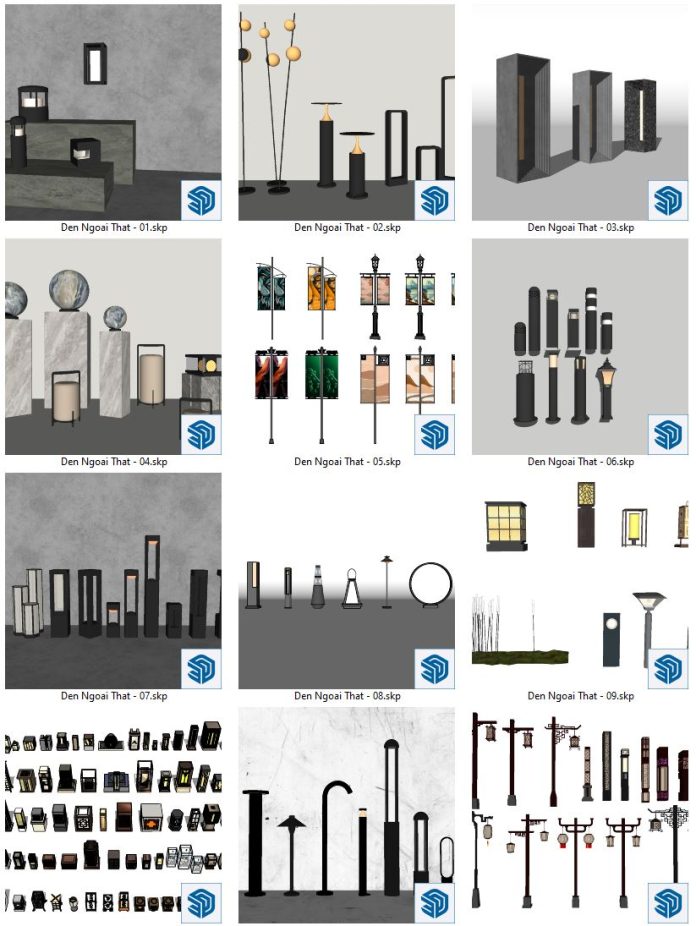 Den Ngoai That - 01.skp

Den Ngoai That - 02.skp

Den Ngoai That - 03.skp

Den Ngoai That - 04.skp

Den Ngoai That - 05.skp

Den Ngoai That - 06.skp

Den Ngoai That - 07.skp

Den Ngoai That - 08.skp

Den Ngoai That - 09.skp