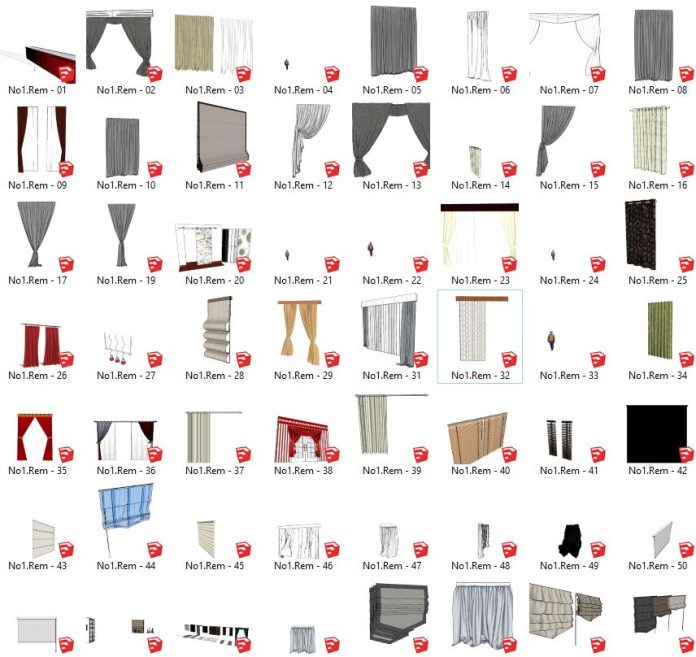 No1.Rem - 01
No1.Rem - 02
No1.Rem - 03
No1.Rem - 04
No1.Rem - 05
No1.Rem - 06
No1.Rem - 07
No1.Rem - 08

No1.Rem - 09
No1.Rem - 10
No1.Rem - 11
No1.Rem - 12
No1.Rem - 13
No1.Rem - 14
No1.Rem - 15
No1.Rem - 16

No1.Rem - 17
No1.Rem - 19
No1.Rem - 20
No1.Rem - 21
No1.Rem - 22
No1.Rem - 23
No1.Rem - 24
No1.Rem - 25

No1.Rem - 26
No1.Rem - 27
No1.Rem - 28
No1.Rem - 29
No1.Rem - 31
No1.Rem - 32
No1.Rem - 33
No1.Rem - 34

No1.Rem - 35
No1.Rem - 36
No1.Rem - 37
No1.Rem - 38
No1.Rem - 39
No1.Rem - 40
No1.Rem - 41
No1.Rem - 42

No1.Rem - 43
No1.Rem - 44
No1.Rem - 45
No1.Rem - 46
No1.Rem - 47
No1.Rem - 48
No1.Rem - 49
No1.Rem - 50