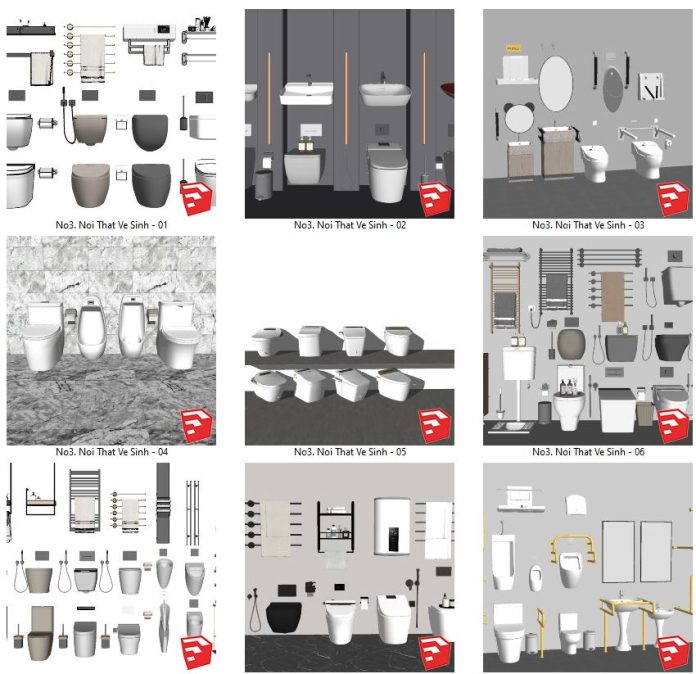 No3. Noi That Ve Sinh - 01

No3. Noi That Ve Sinh - 02

No3. Noi That Ve Sinh - 03

No3. Noi That Ve Sinh - 04

No3. Noi That Ve Sinh - 05

No3. Noi That Ve Sinh - 06